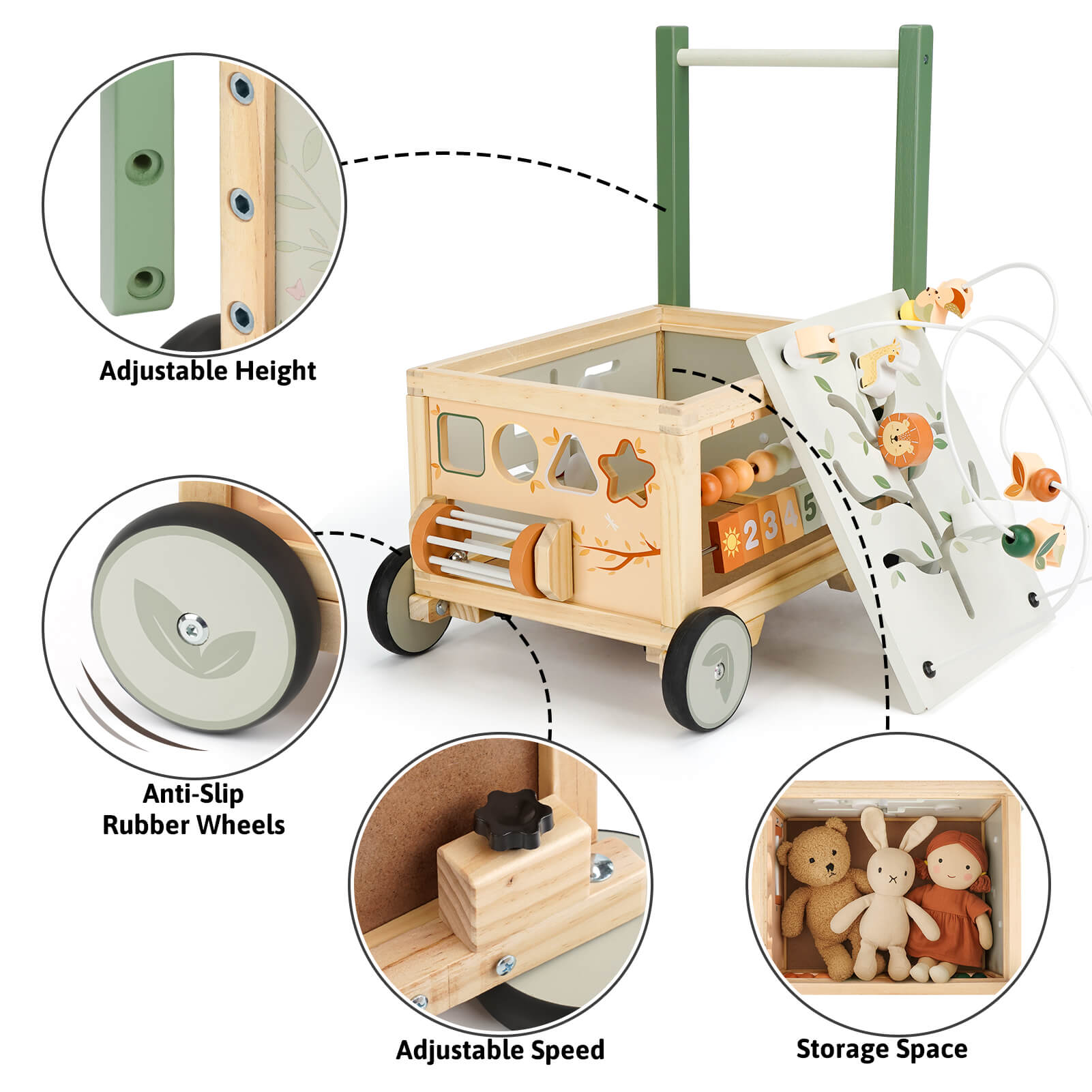 Adjustable Height

1 2 3

2 3 4 5

Anti-Slip
Rubber Wheels

Adjustable Speed

Storage Space